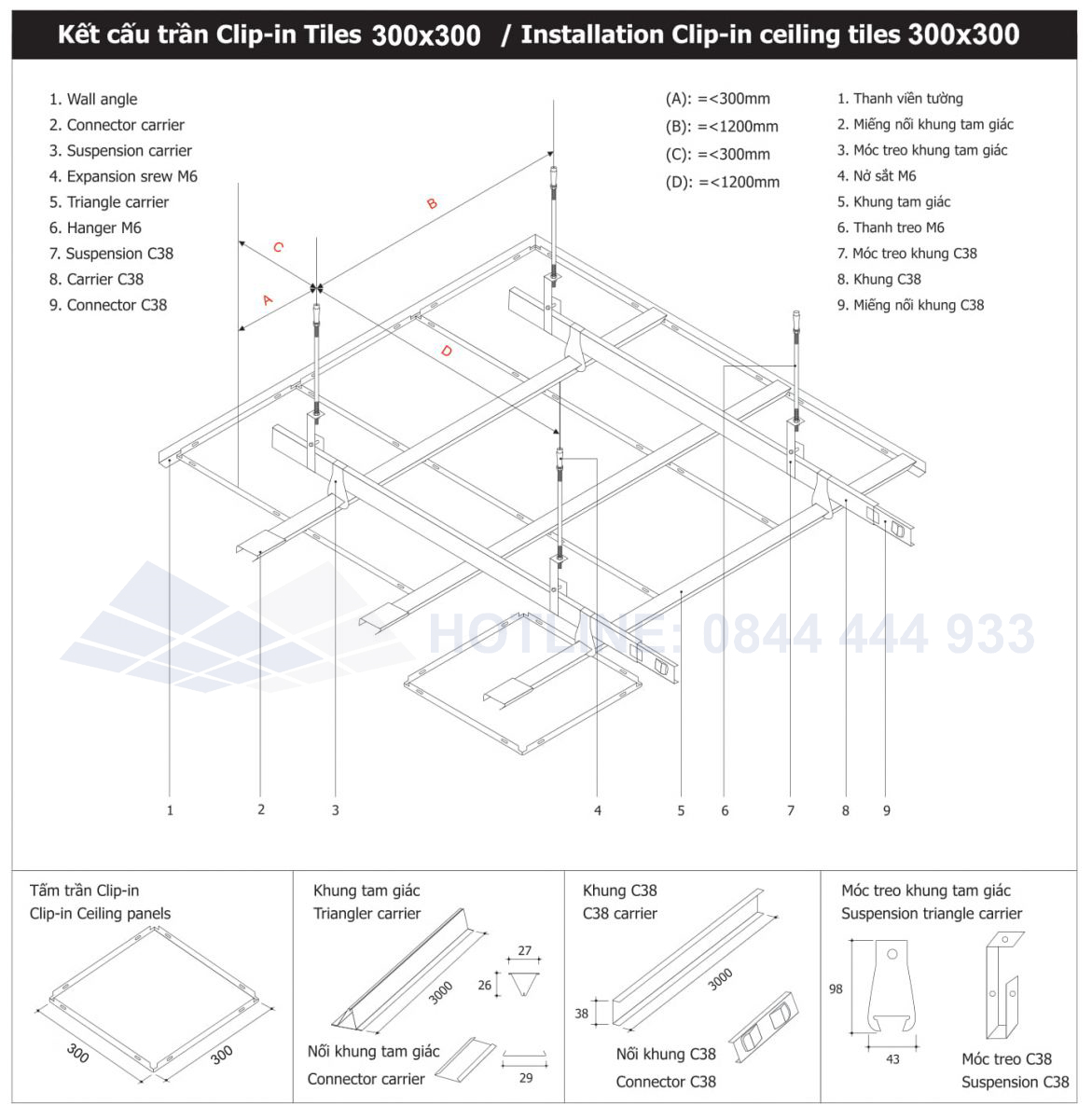 Kết cấu trần Clip-in Tiles 300x300 / Installation Clip-in ceiling tiles 300x300

1. Wall angle
2. Connector carrier
3. Suspension carrier
4. Expansion srew M6
5. Triangle carrier
6. Hanger M6
7. Suspension C38
8. Carrier C38
9. Connector C38

(A): =<300mm
(B): =<1200mm
(C): =<300mm
(D): =<1200mm

1. Thanh viền tường
2. Miếng nối khung tam giác
3. Móc treo khung tam giác
4. Nở sắt M6
5. Khung tam giác
6. Thanh treo M6
7. Móc treo khung C38
8. Khung C38
9. Miếng nối khung C38

B
C
A
D

HOTLINE: 0844 444 933

1 2 3 4 5 6 7 8 9

Tấm trần Clip-in
Clip-in Ceiling panels
300
300

Khung tam giác
Triangler carrier
3000
27
26
Nối khung tam giác
Connector carrier
29

Khung C38
C38 carrier
3000
38
Nối khung C38
Connector C38

Móc treo khung tam giác
Suspension triangle carrier
98
43
Móc treo C38
Suspension C38