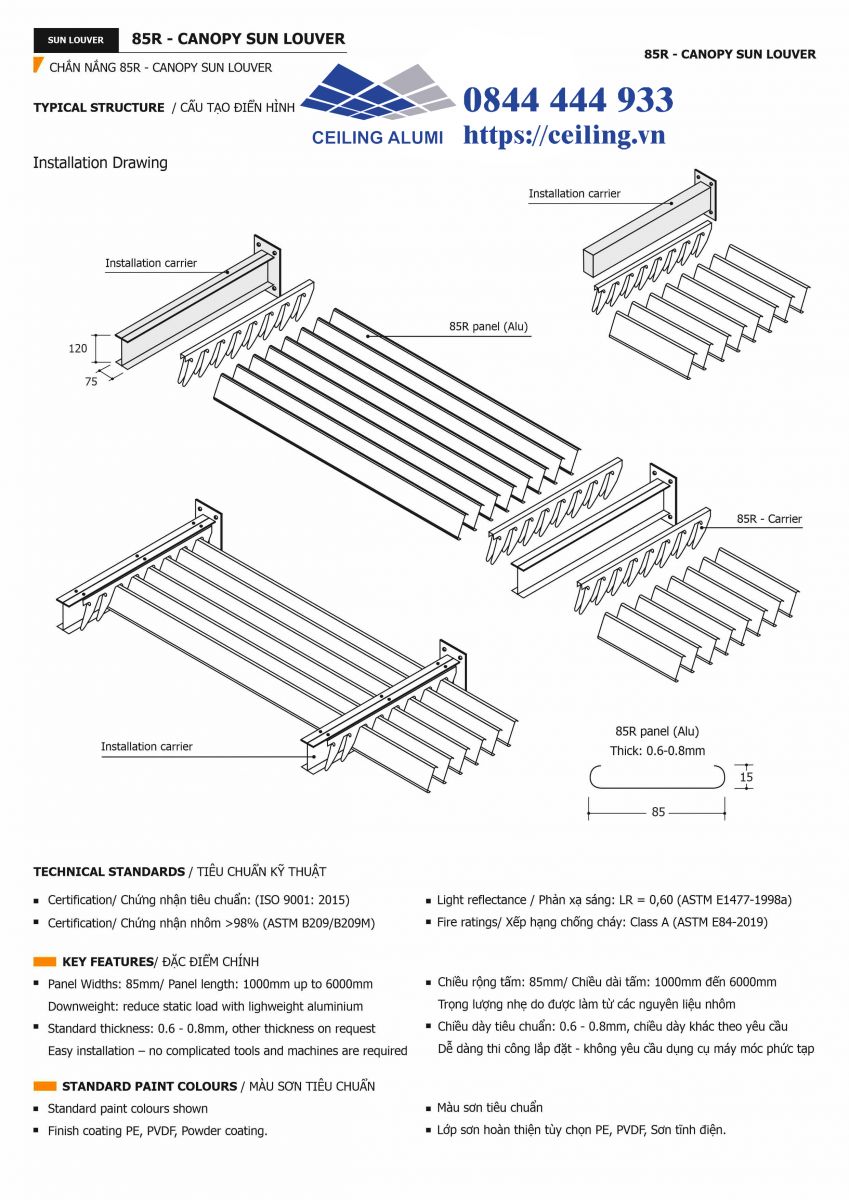 SUN LOUVER 85R - CANOPY SUN LOUVER

85R - CANOPY SUN LOUVER

CHẮN NẮNG 85R - CANOPY SUN LOUVER

TYPICAL STRUCTURE / CẤU TẠO ĐIỂN HÌNH

CEILING ALUMI

0844 444 933
https://ceiling.vn

Installation Drawing

Installation carrier

Installation carrier

120

75

85R panel (Alu)

85R - Carrier

Installation carrier

85R panel (Alu)
Thick: 0.6-0.8mm

15

85

TECHNICAL STANDARDS / TIÊU CHUẨN KỸ THUẬT

▪ Certification/ Chứng nhận tiêu chuẩn: (ISO 9001: 2015)
▪ Certification/ Chứng nhận nhôm >98% (ASTM B209/B209M)

▪ Light reflectance / Phản xạ sáng: LR = 0,60 (ASTM E1477-1998a)
▪ Fire ratings/ Xếp hạng chống cháy: Class A (ASTM E84-2019)

KEY FEATURES/ ĐẶC ĐIỂM CHÍNH

▪ Panel Widths: 85mm/ Panel length: 1000mm up to 6000mm
Downweight: reduce static load with lighweight aluminium
▪ Standard thickness: 0.6 - 0.8mm, other thickness on request
Easy installation – no complicated tools and machines are required

▪ Chiều rộng tấm: 85mm/ Chiều dài tấm: 1000mm đến 6000mm
Trọng lượng nhẹ do được làm từ các nguyên liệu nhôm
▪ Chiều dày tiêu chuẩn: 0.6 - 0.8mm, chiều dày khác theo yêu cầu
Dễ dàng thi công lắp đặt - không yêu cầu dụng cụ máy móc phức tạp

STANDARD PAINT COLOURS / MÀU SƠN TIÊU CHUẨN

▪ Standard paint colours shown
▪ Finish coating PE, PVDF, Powder coating.

▪ Màu sơn tiêu chuẩn
▪ Lớp sơn hoàn thiện tùy chọn PE, PVDF, Sơn tĩnh điện.